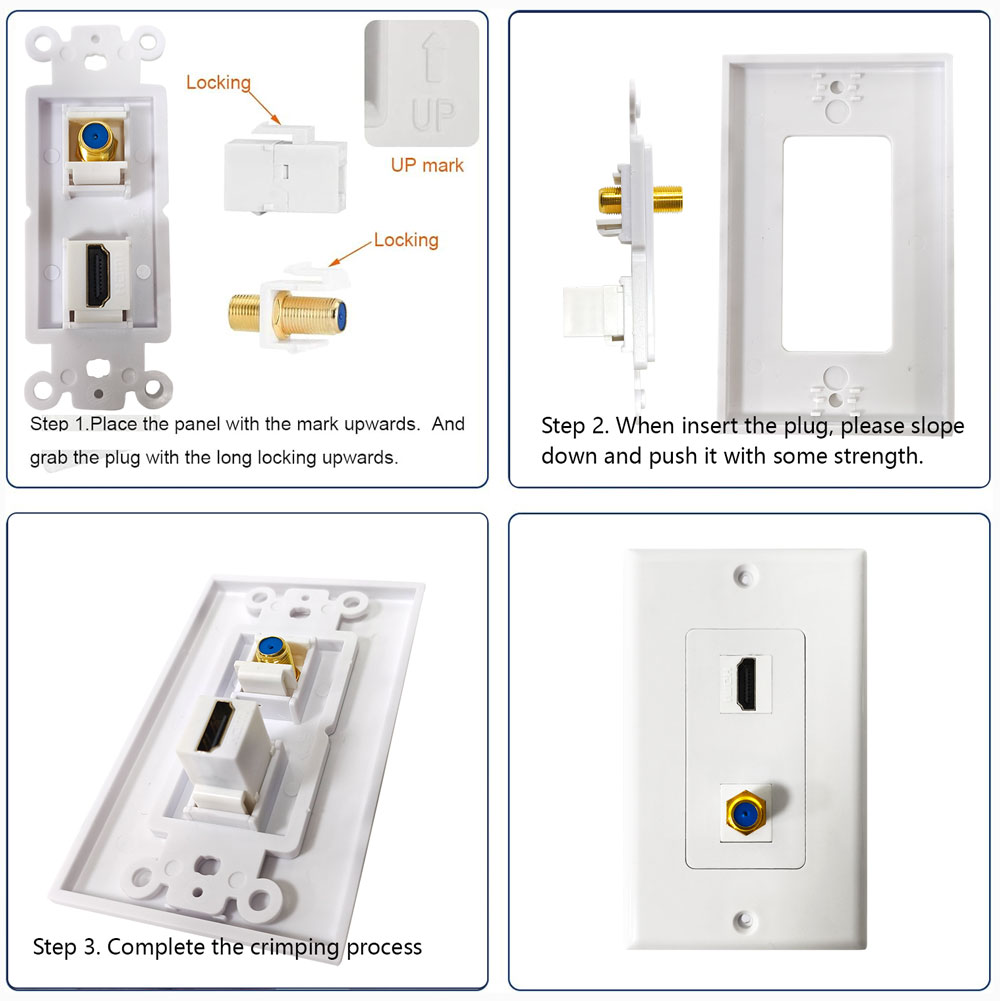 Locking

UP

UP mark

Locking

Step 1.Place the panel with the mark upwards. And grab the plug with the long locking upwards.

Step 2. When insert the plug, please slope down and push it with some strength.

Step 3. Complete the crimping process