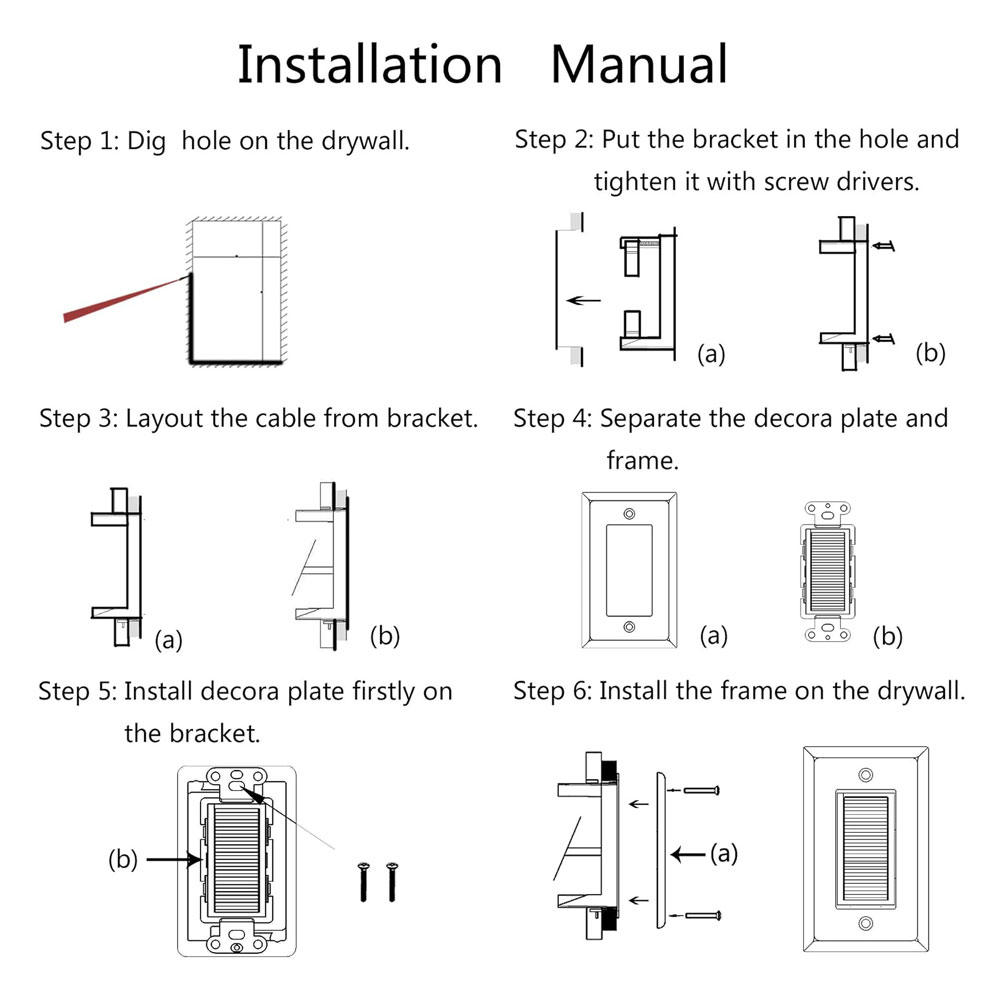 Installation Manual

Step 1: Dig hole on the drywall.

Step 2: Put the bracket in the hole and tighten it with screw drivers.

(a)

(b)

Step 3: Layout the cable from bracket.

(a)

(b)

Step 4: Separate the decora plate and frame.

(a)

(b)

Step 5: Install decora plate firstly on the bracket.

(b)

Step 6: Install the frame on the drywall.

(a)