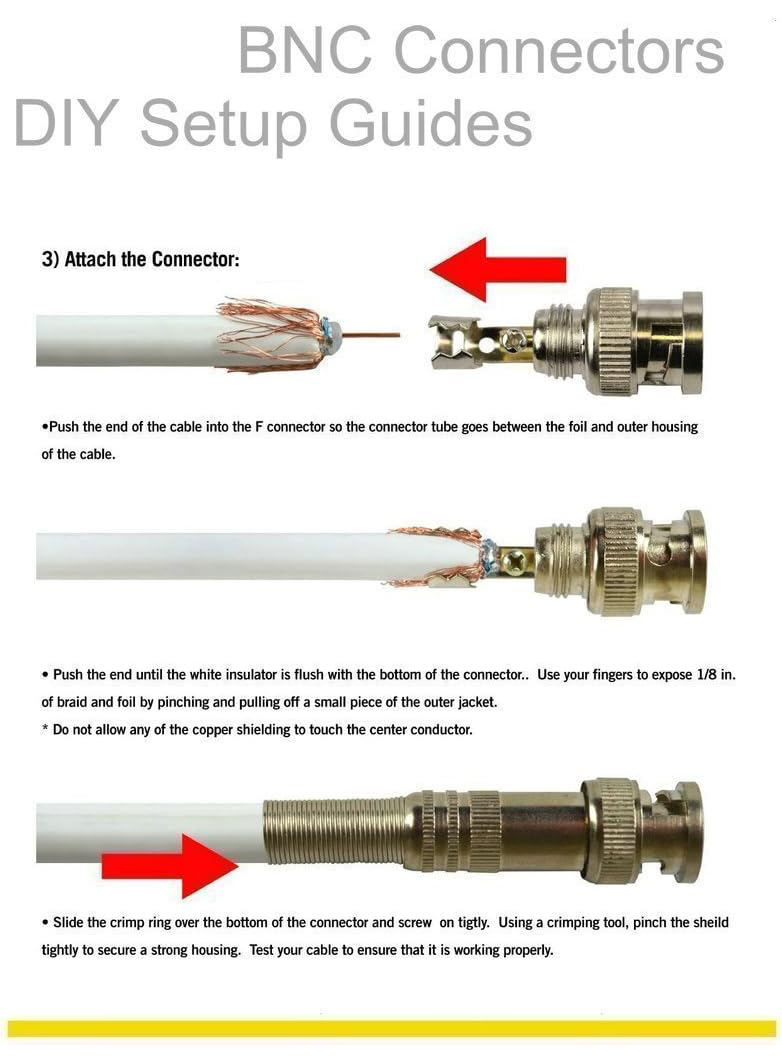 BNC Connectors
DIY Setup Guides

3) Attach the Connector:

•Push the end of the cable into the F connector so the connector tube goes between the foil and outer housing of the cable.

• Push the end until the white insulator is flush with the bottom of the connector.. Use your fingers to expose 1/8 in. of braid and foil by pinching and pulling off a small piece of the outer jacket.
* Do not allow any of the copper shielding to touch the center conductor.

• Slide the crimp ring over the bottom of the connector and screw on tigtly. Using a crimping tool, pinch the sheild tightly to secure a strong housing. Test your cable to ensure that it is working properly.