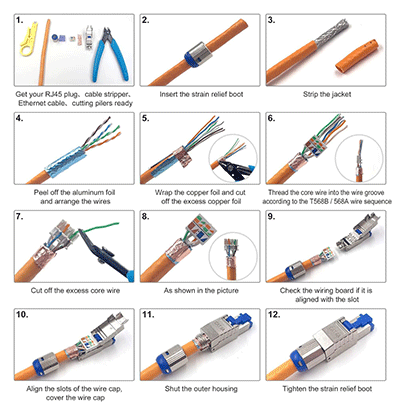 1.

Get your RJ45 plug、cable stripper、Ethernet cable、cutting pilers ready

2.

Insert the strain relief boot

3.

Strip the jacket

4.

Peel off the aluminum foil and arrange the wires

5.

Wrap the copper foil and cut off the excess copper foil

6.

Thread the core wire into the wire groove according to the T568B / 568A wire sequence

7.

Cut off the excess core wire

8.

As shown in the picture

9.

Check the wiring board if it is aligned with the slot

10.

Align the slots of the wire cap, cover the wire cap

11.

Shut the outer housing

12.

Tighten the strain relief boot