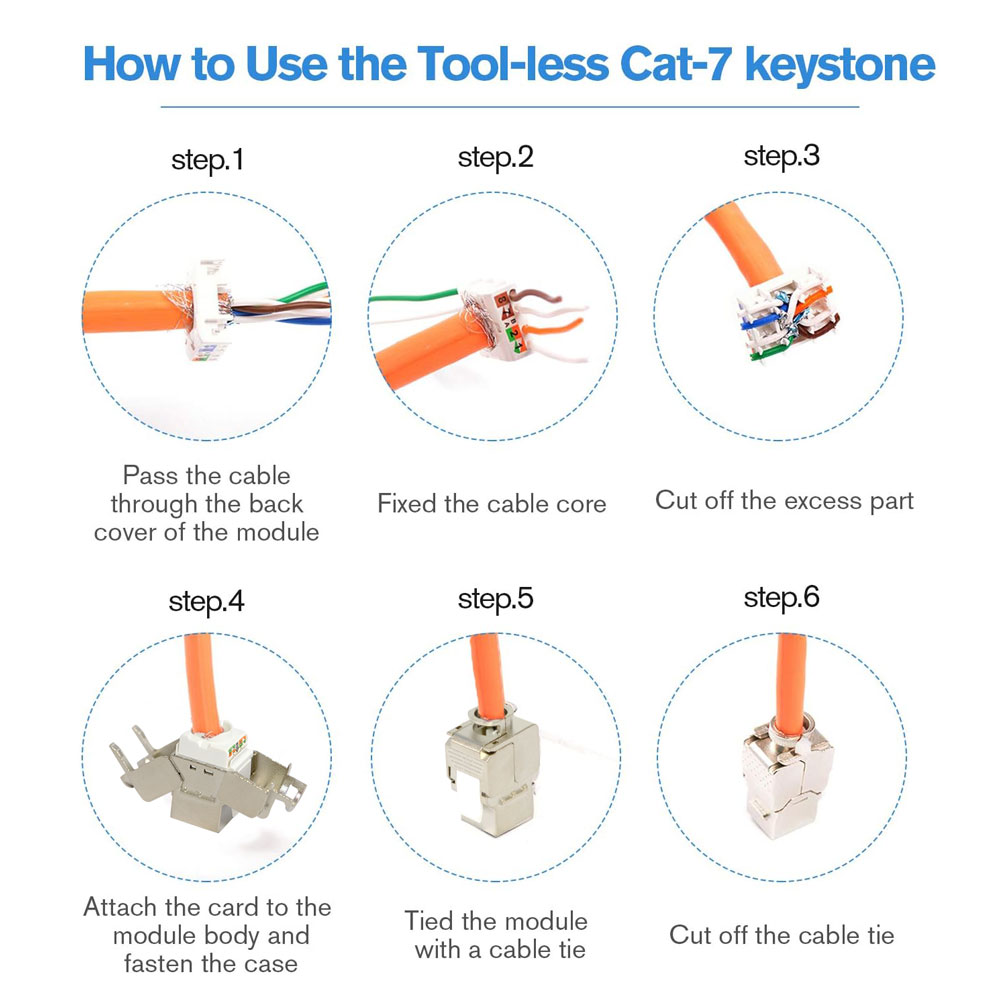 How to Use the Tool-less Cat-7 keystone

step.1

Pass the cable through the back cover of the module

step.2

Fixed the cable core

step.3

Cut off the excess part

step.4

Attach the card to the module body and fasten the case

step.5

Tied the module with a cable tie

step.6

Cut off the cable tie