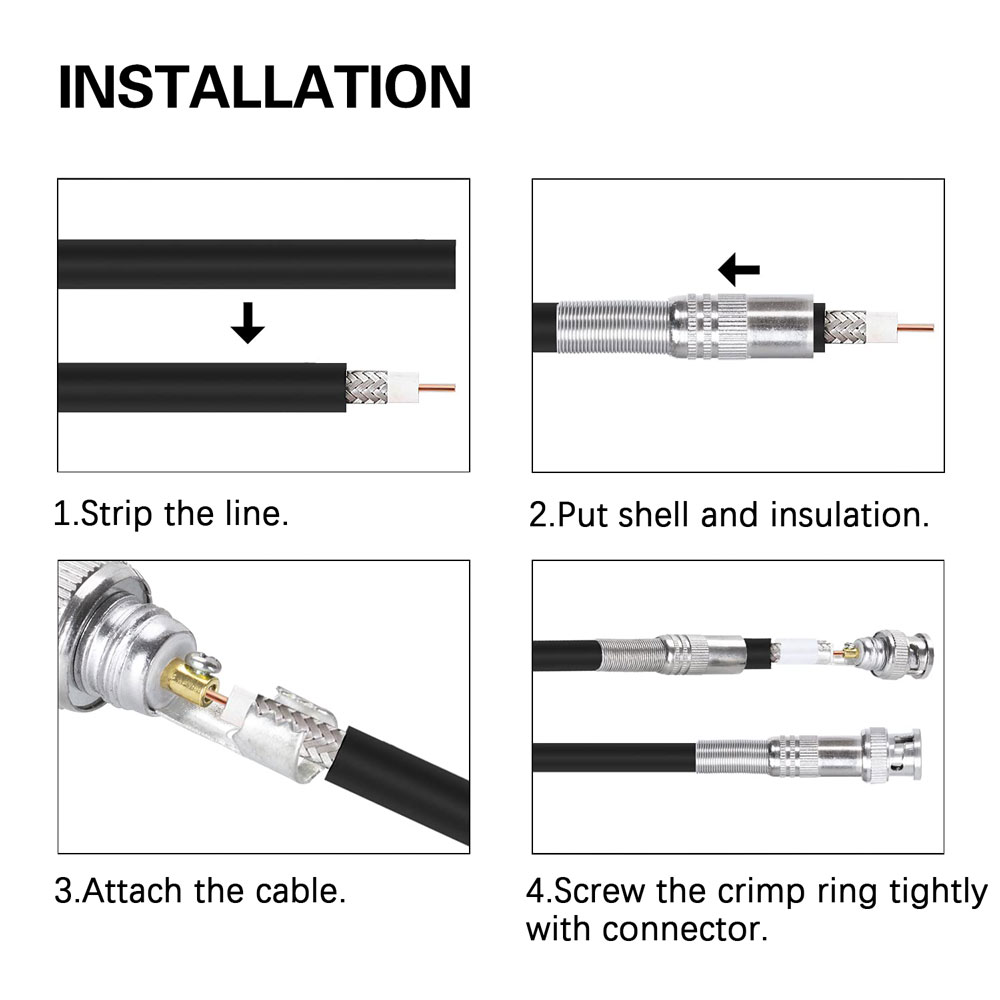 INSTALLATION

1.Strip the line.

2.Put shell and insulation.

3.Attach the cable.

4.Screw the crimp ring tightly with connector.